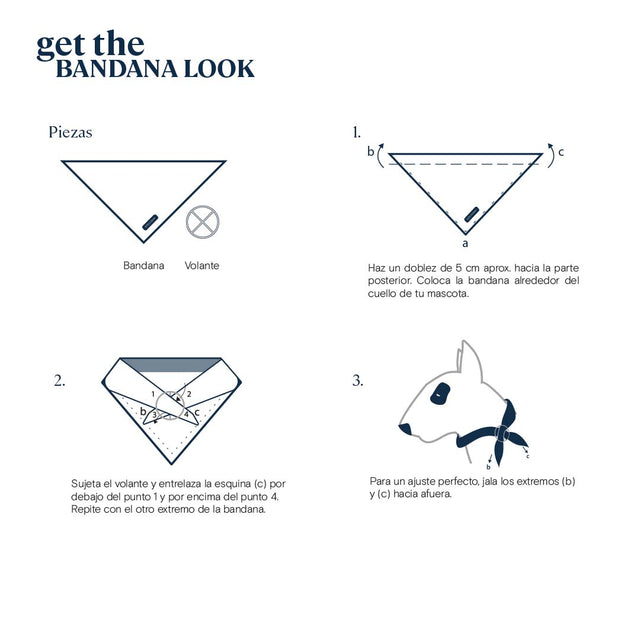 get the
BANDANA LOOK

Piezas

Bandana Volante

1.

b c

a

Haz un doblez de 5 cm aprox. hacia la parte posterior. Coloca la bandana alrededor del cuello de tu mascota.

2.

1 2 b 3 4 c

Sujeta el volante y entrelaza la esquina (c) por debajo del punto 1 y por encima del punto 4. Repite con el otro extremo de la bandana.

3.

b c

Para un ajuste perfecto, jala los extremos (b) y (c) hacia afuera.